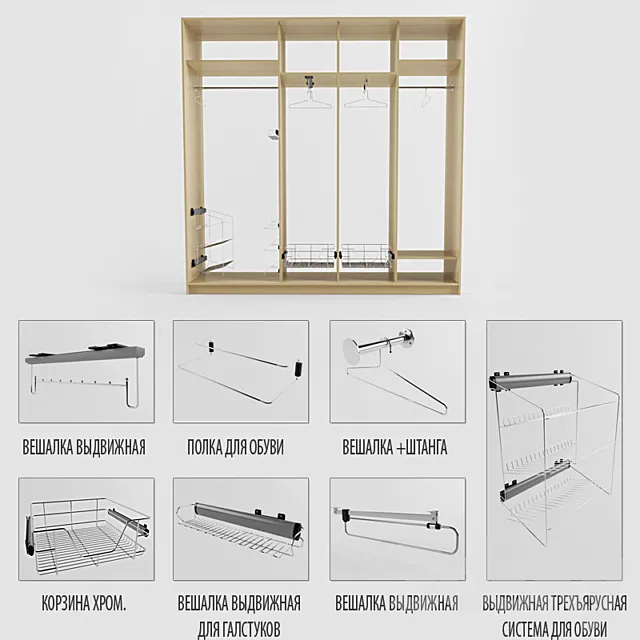 ВЕШАЛКА ВЫДВИЖНАЯ

ПОЛКА ДЛЯ ОБУВИ

ВЕШАЛКА +ШТАНГА

КОРЗИНА ХРОМ.

ВЕШАЛКА ВЫДВИЖНАЯ ДЛЯ ГАЛСТУКОВ

ВЕШАЛКА ВЫДВИЖНАЯ

ВЫДВИЖНАЯ ТРЕХЪЯРУСНАЯ СИСТЕМА ДЛЯ ОБУВИ