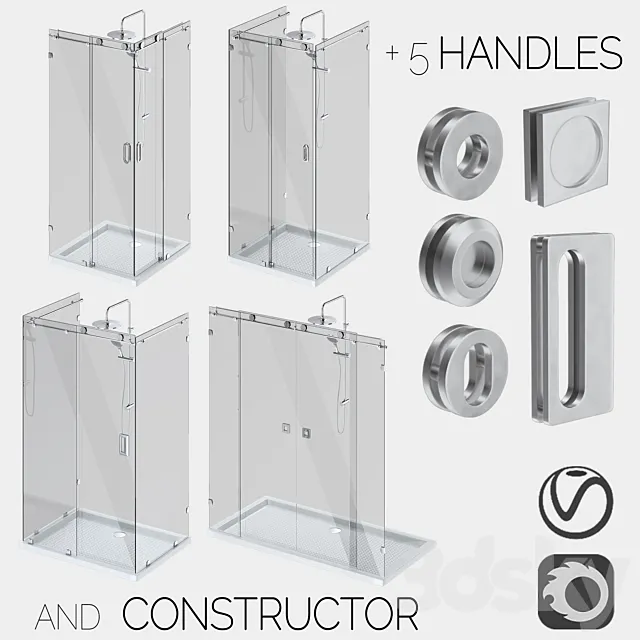 + 5 HANDLES

AND CONSTRUCTOR

3dsky