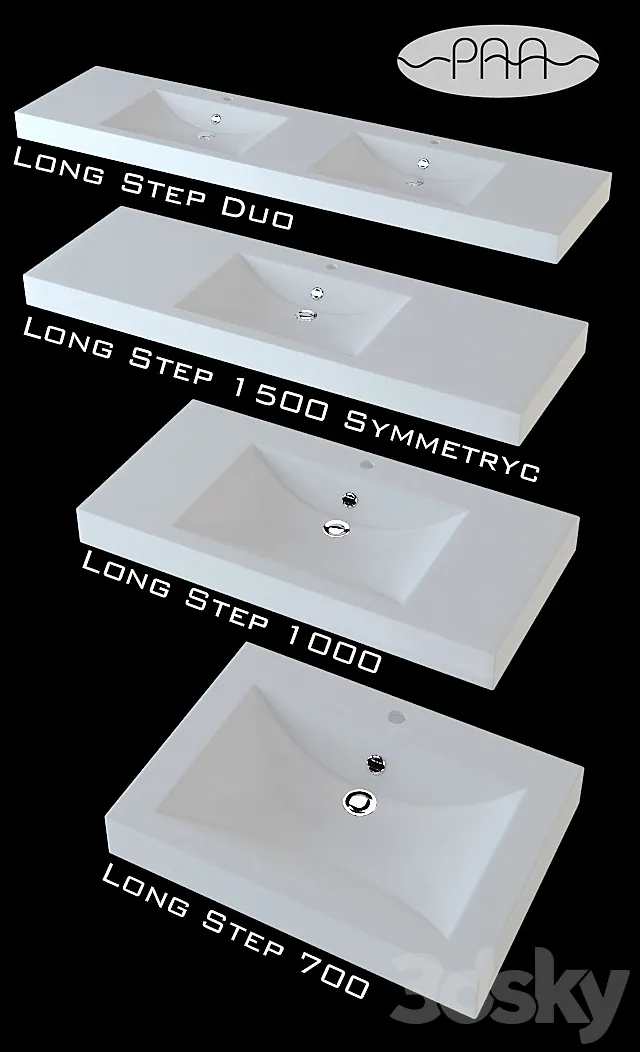 PAA

Long Step Duo

Long Step 1500 Symmetryc

Long Step 1000

Long Step 700

3dsky