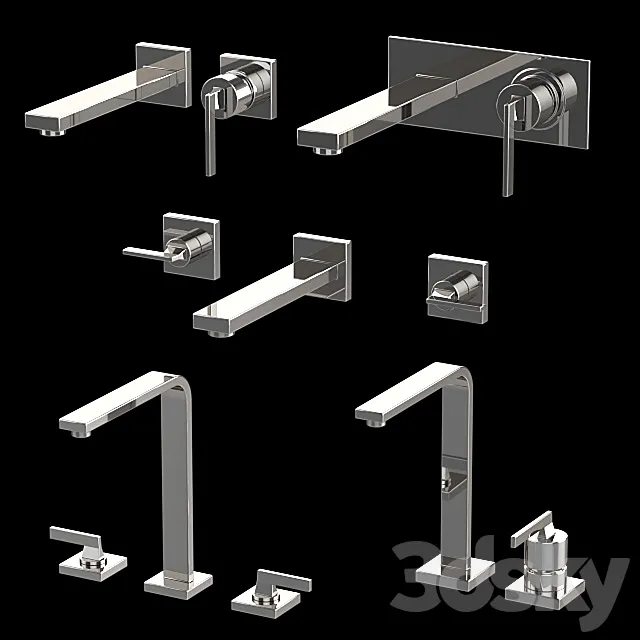 3dsky