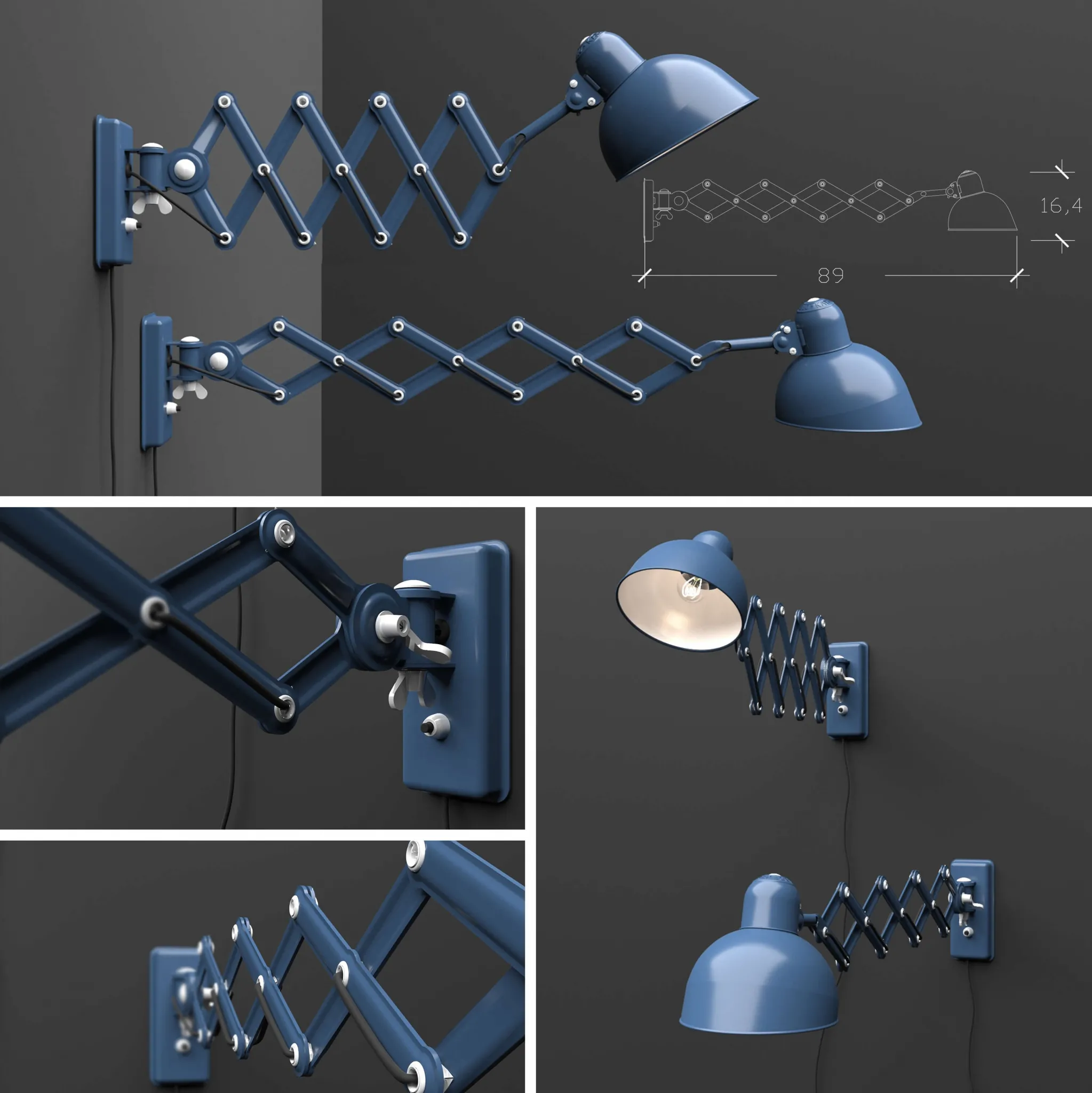 16,4

89