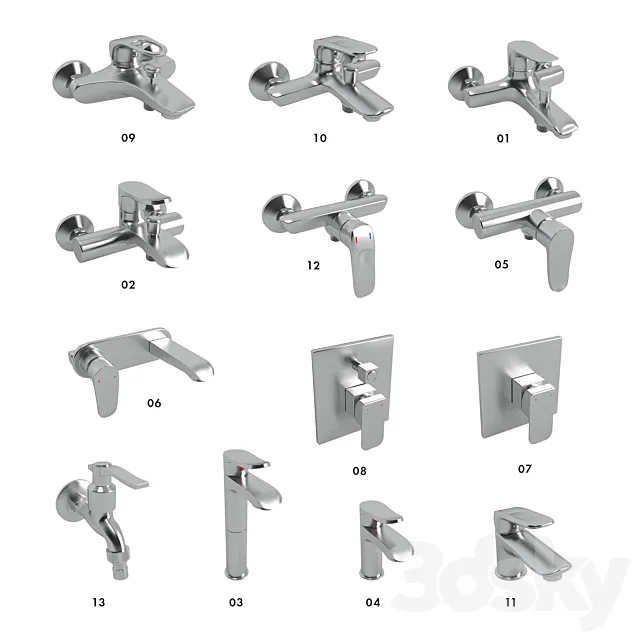 09
10
01
02
12
05
06
08
07
13
03
04
11
3dsky