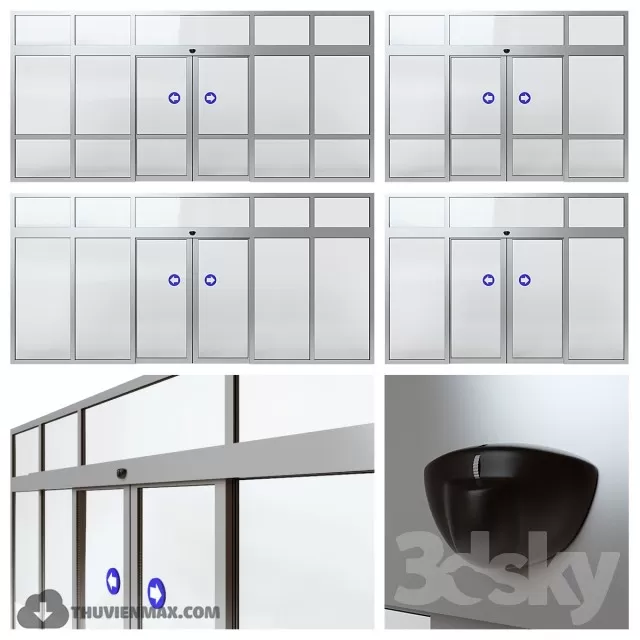 THUVIENMAX.COM

3dsky