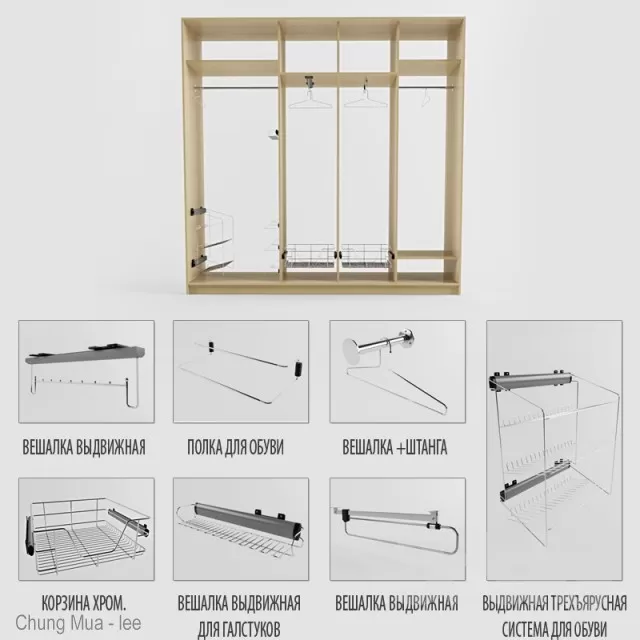 ВЕШАЛКА ВЫДВИЖНАЯ

ПОЛКА ДЛЯ ОБУВИ

ВЕШАЛКА +ШТАНГА

КОРЗИНА ХРОМ.

Chung Mua - lee

ВЕШАЛКА ВЫДВИЖНАЯ ДЛЯ ГАЛСТУКОВ

ВЕШАЛКА ВЫДВИЖНАЯ

ВЫДВИЖНАЯ ТРЕХЪЯРУСНАЯ СИСТЕМА ДЛЯ ОБУВИ